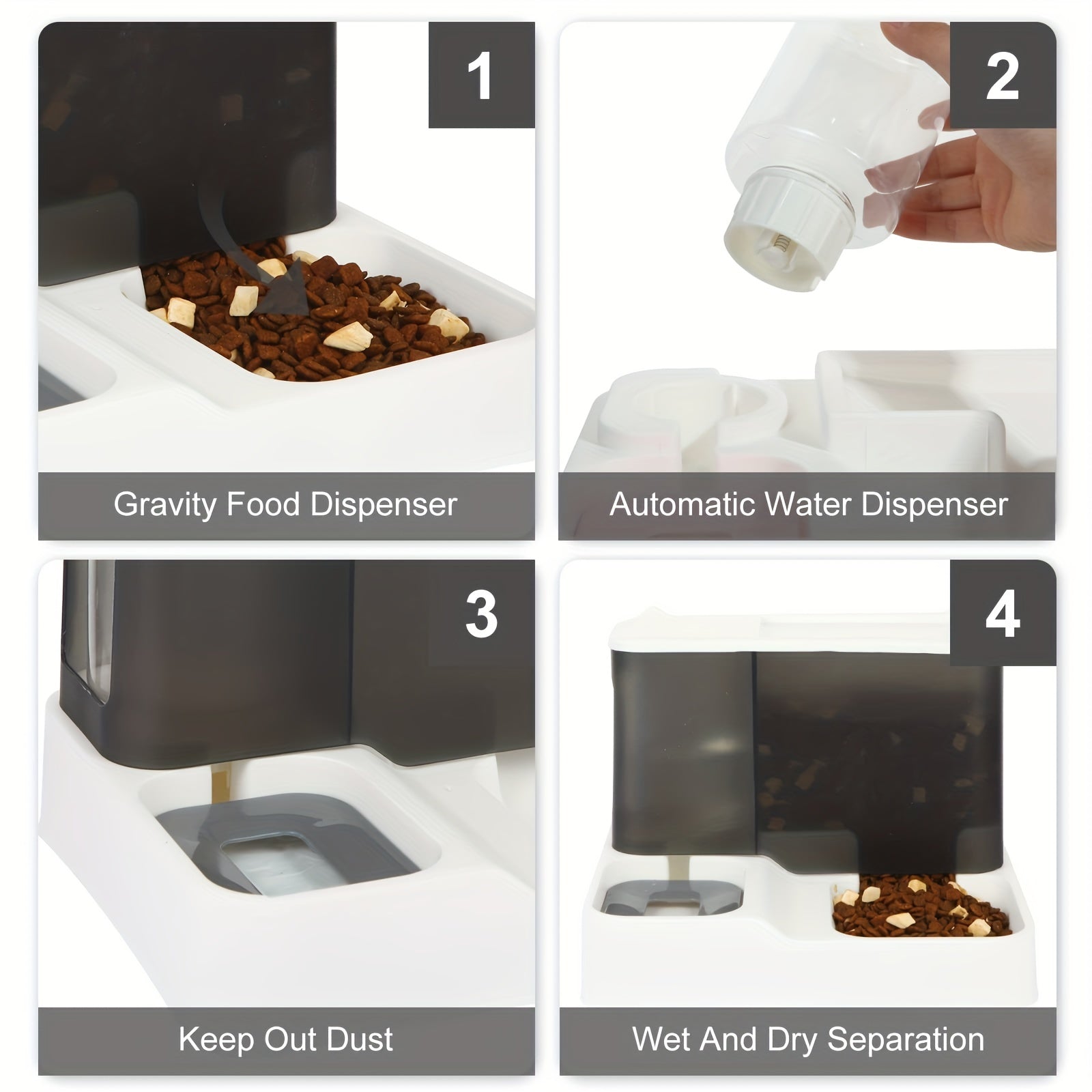 1

Gravity Food Dispenser

2

Automatic Water Dispenser

3

Keep Out Dust

4

Wet And Dry Separation