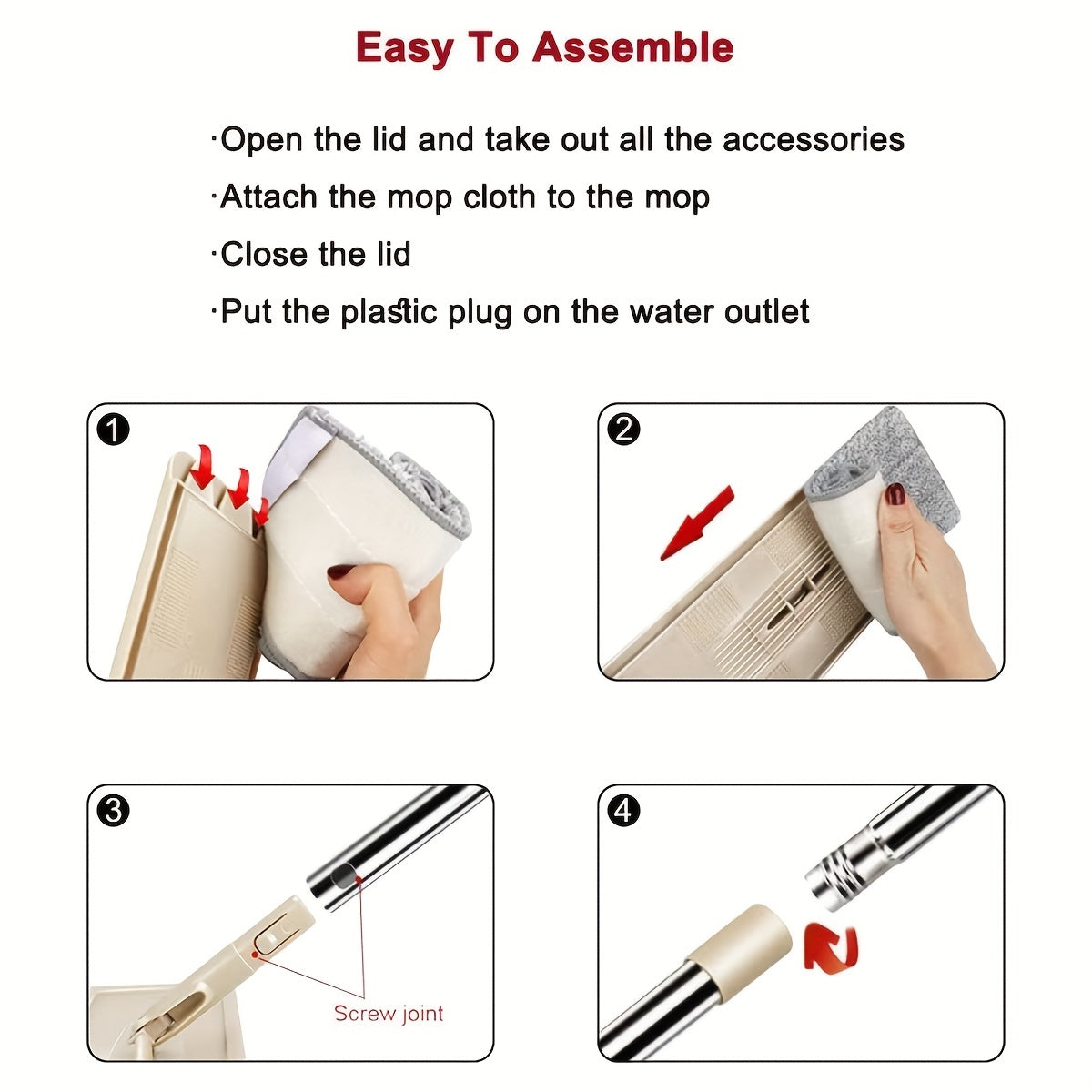 Easy To Assemble

·Open the lid and take out all the accessories

·Attach the mop cloth to the mop

·Close the lid

·Put the plastic plug on the water outlet

1

2

3

Screw joint

4