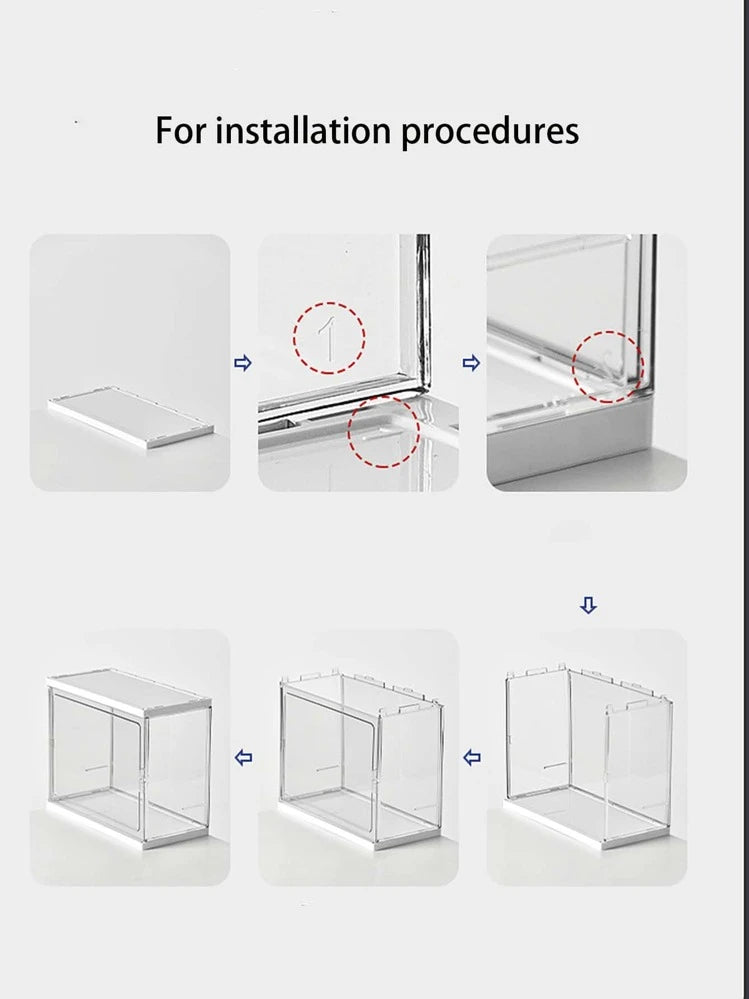 For installation procedures

1