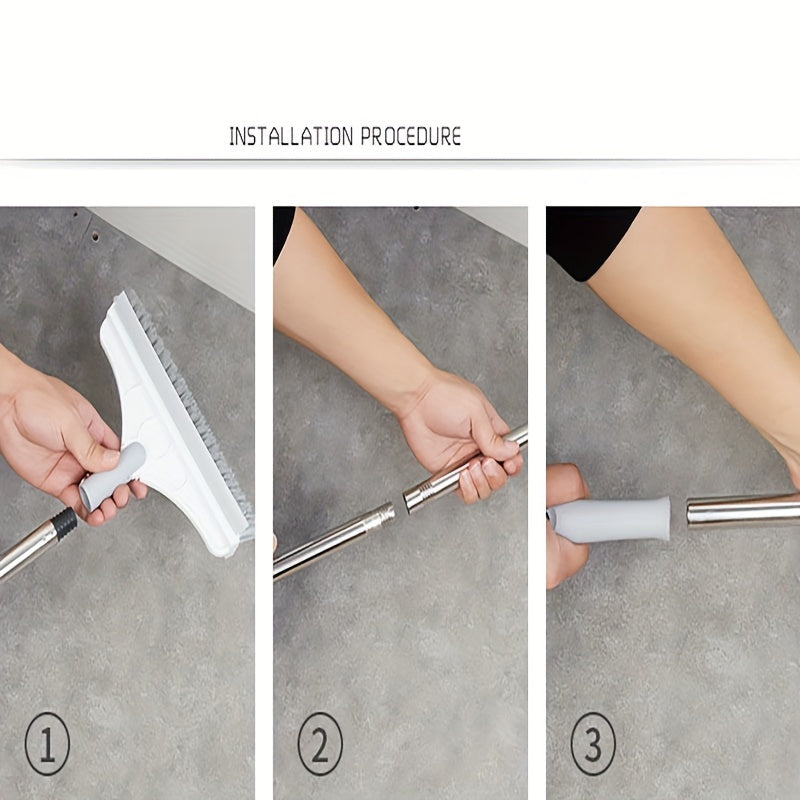 INSTALLATION PROCEDURE

①

②

③