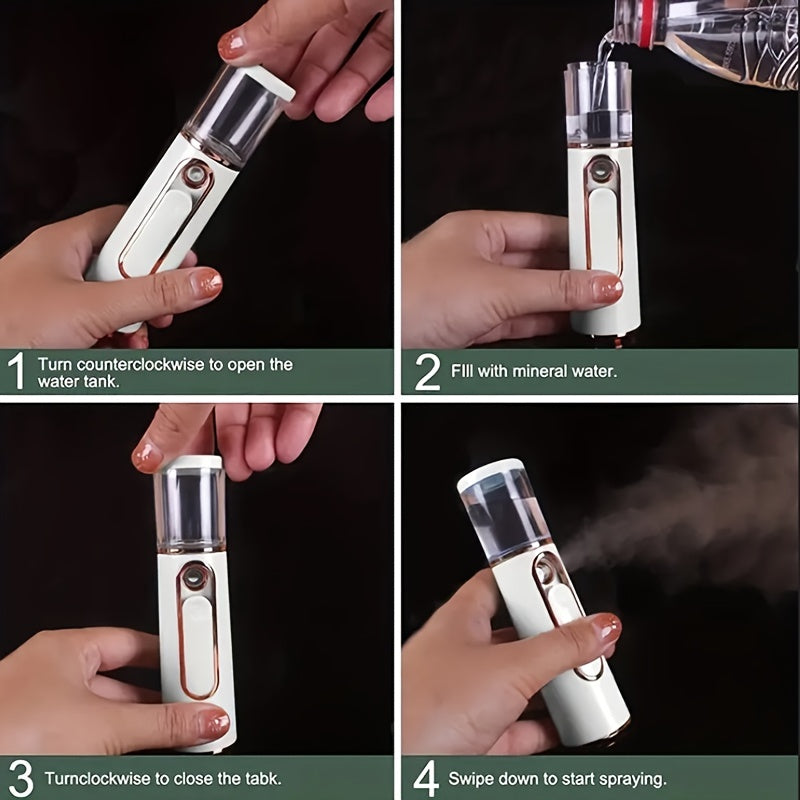 1 Turn counterclockwise to open the water tank.

2 FIll with mineral water.

3 Turnclockwise to close the tabk.

4 Swipe down to start spraying.