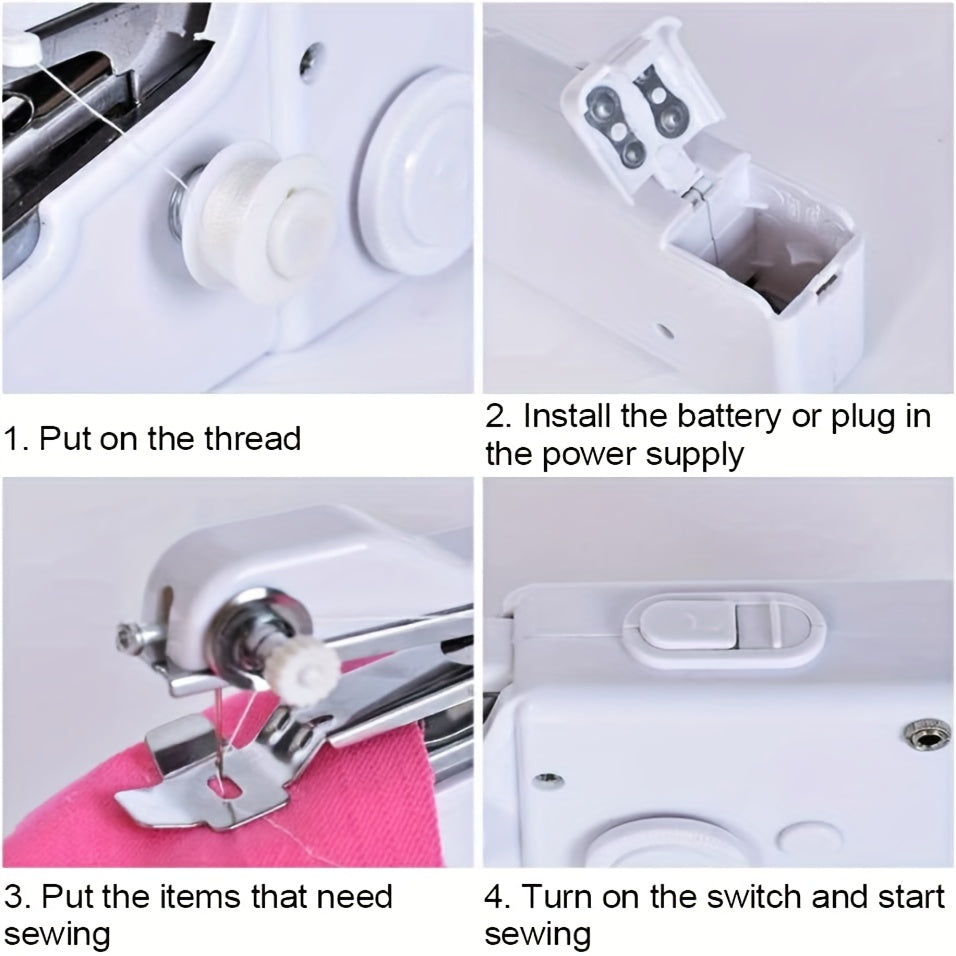 1. Put on the thread

2. Install the battery or plug in the power supply

3. Put the items that need sewing

4. Turn on the switch and start sewing