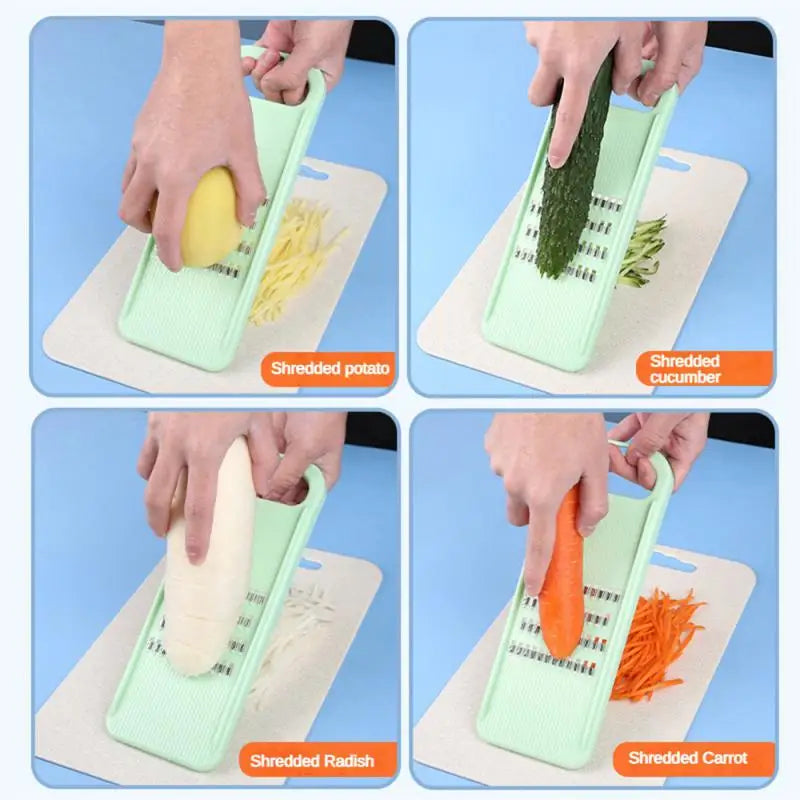 Shredded potato

Shredded cucumber

Shredded Radish

Shredded Carrot