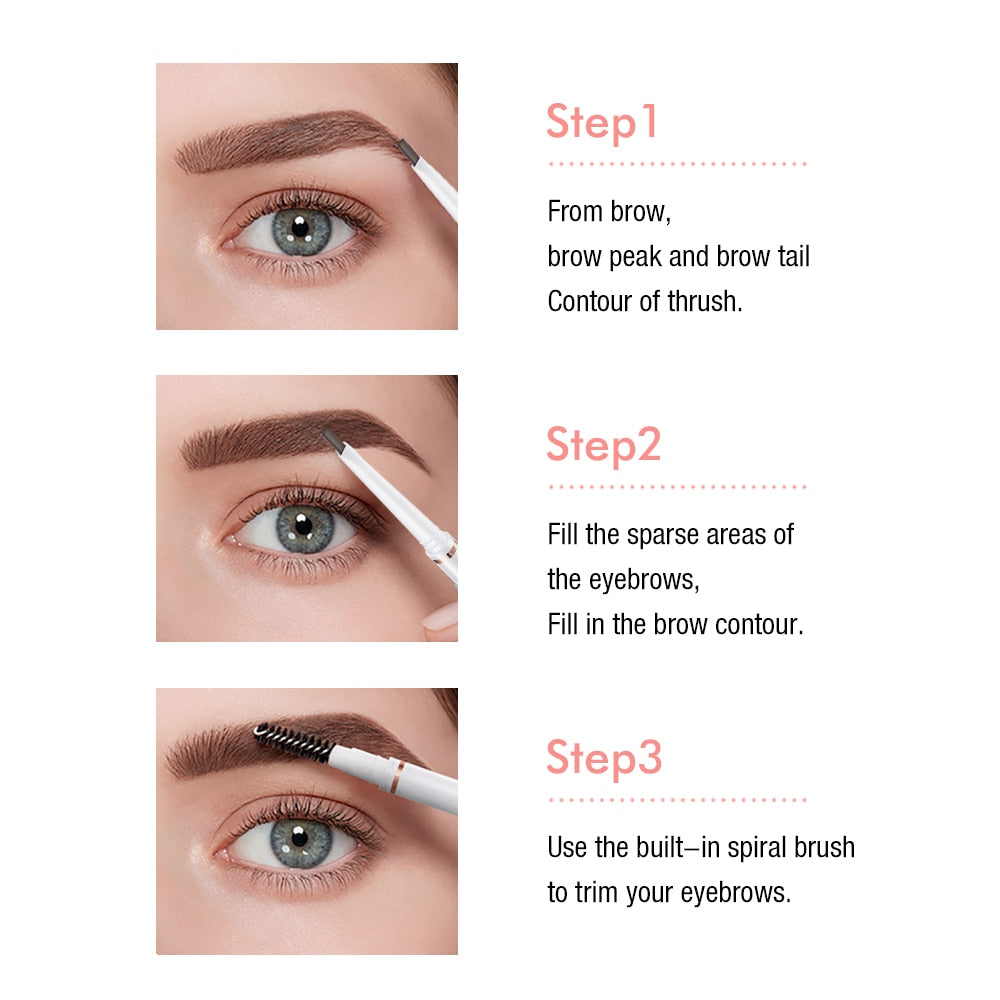 Step1

From brow,
brow peak and brow tail
Contour of thrush.

Step2

Fill the sparse areas of
the eyebrows,
Fill in the brow contour.

Step3

Use the built–in spiral brush
to trim your eyebrows.