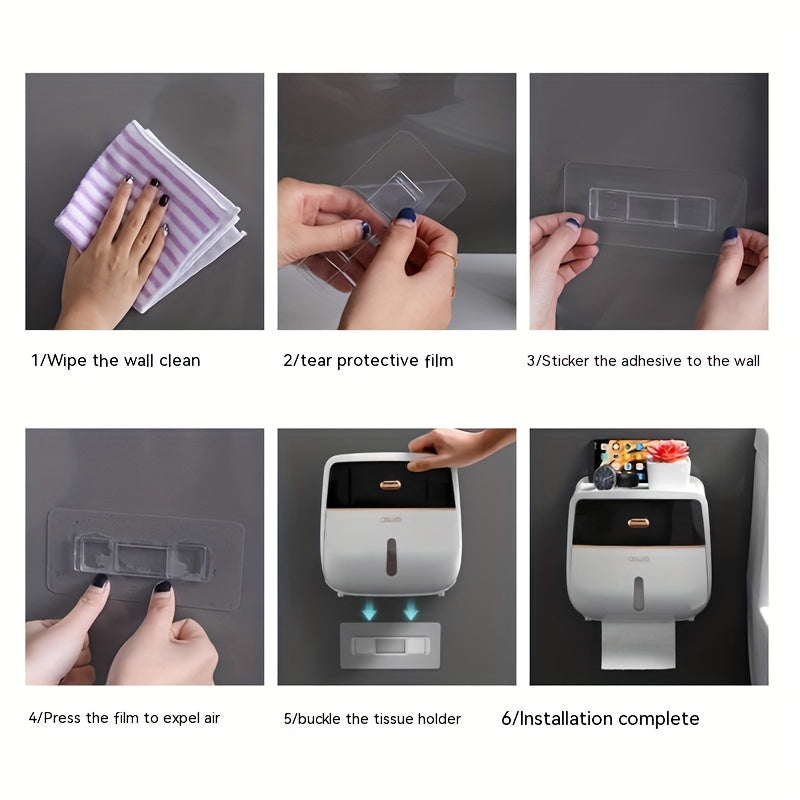 1/Wipe the wall clean

2/tear protective film

3/Sticker the adhesive to the wall

4/Press the film to expel air

5/buckle the tissue holder

6/Installation complete