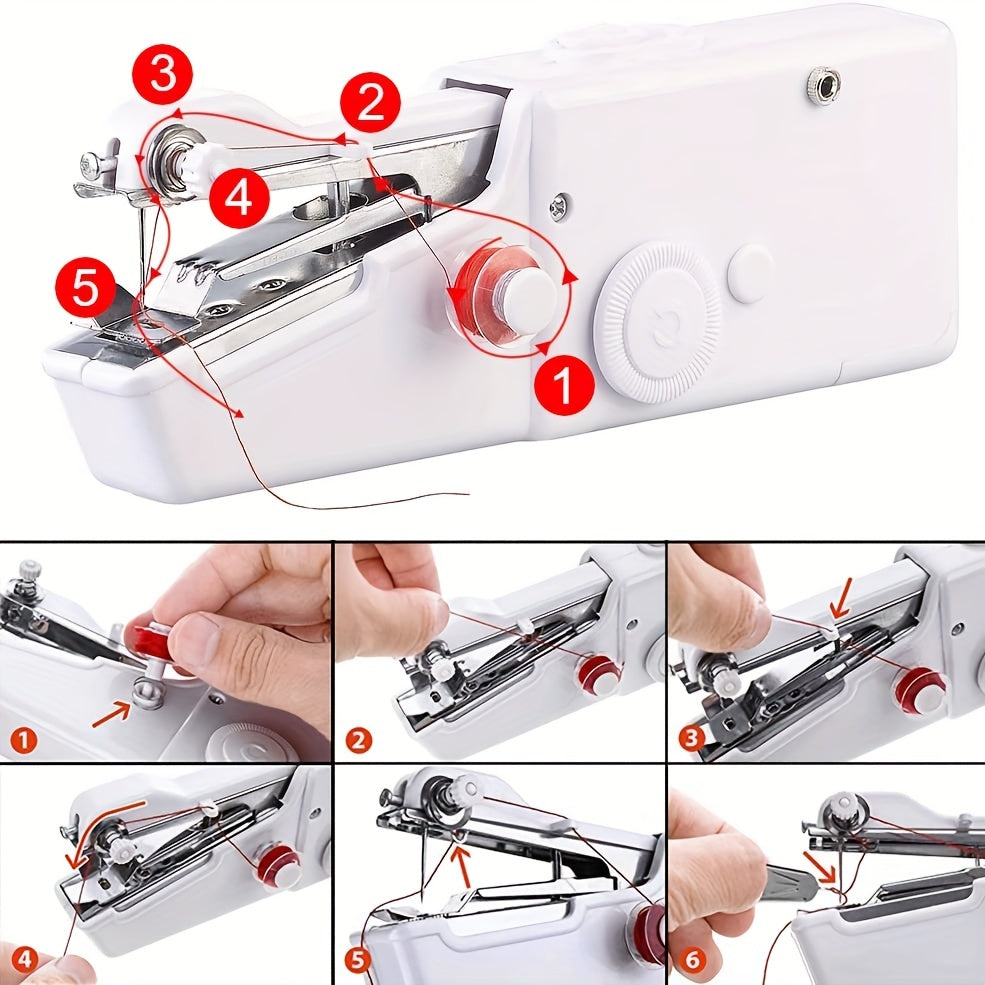 3
2
4
5
1
1
2
3
4
5
6